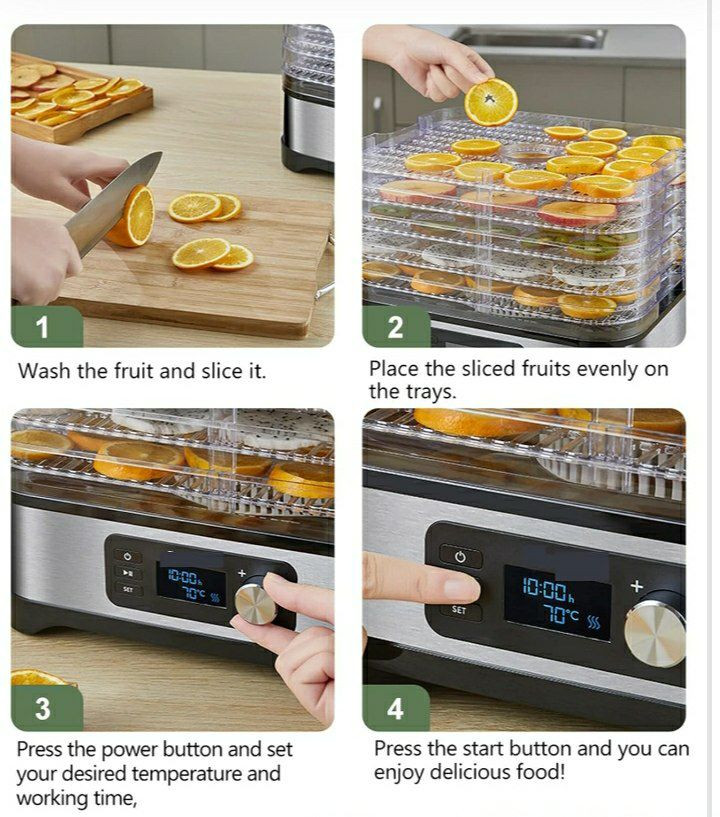 1

Wash the fruit and slice it.

2

Place the sliced fruits evenly on the trays.

SET

10:00h
70°C

+

3

Press the power button and set your desired temperature and working time,

SET

10:00h
70°C

+

4

Press the start button and you can enjoy delicious food!