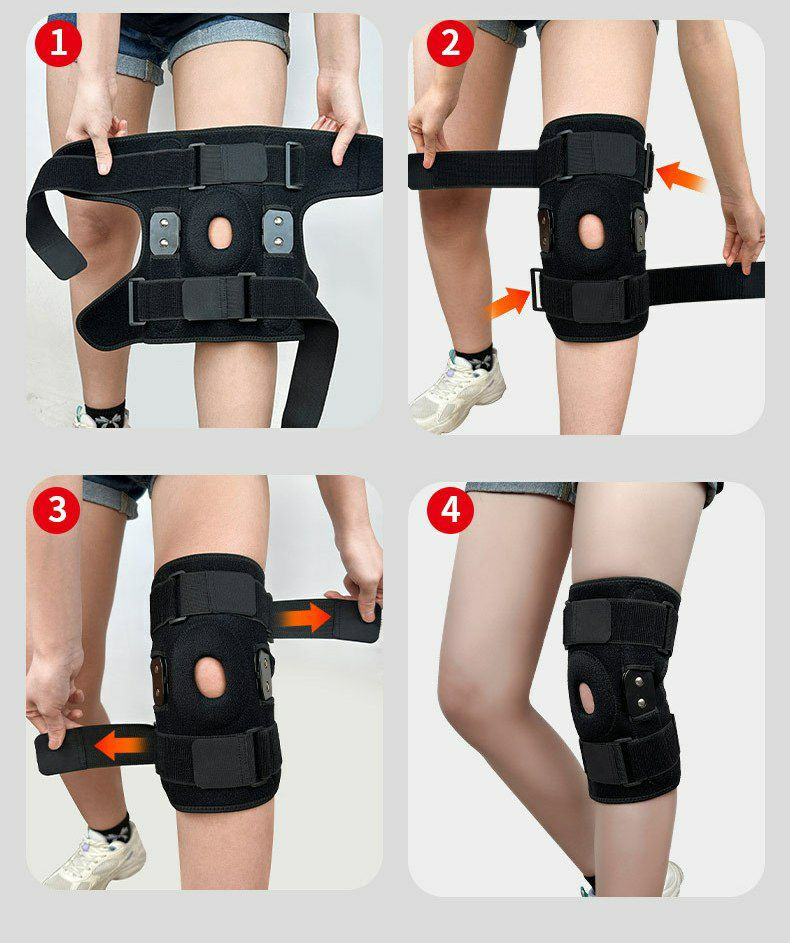 1

2

3

4