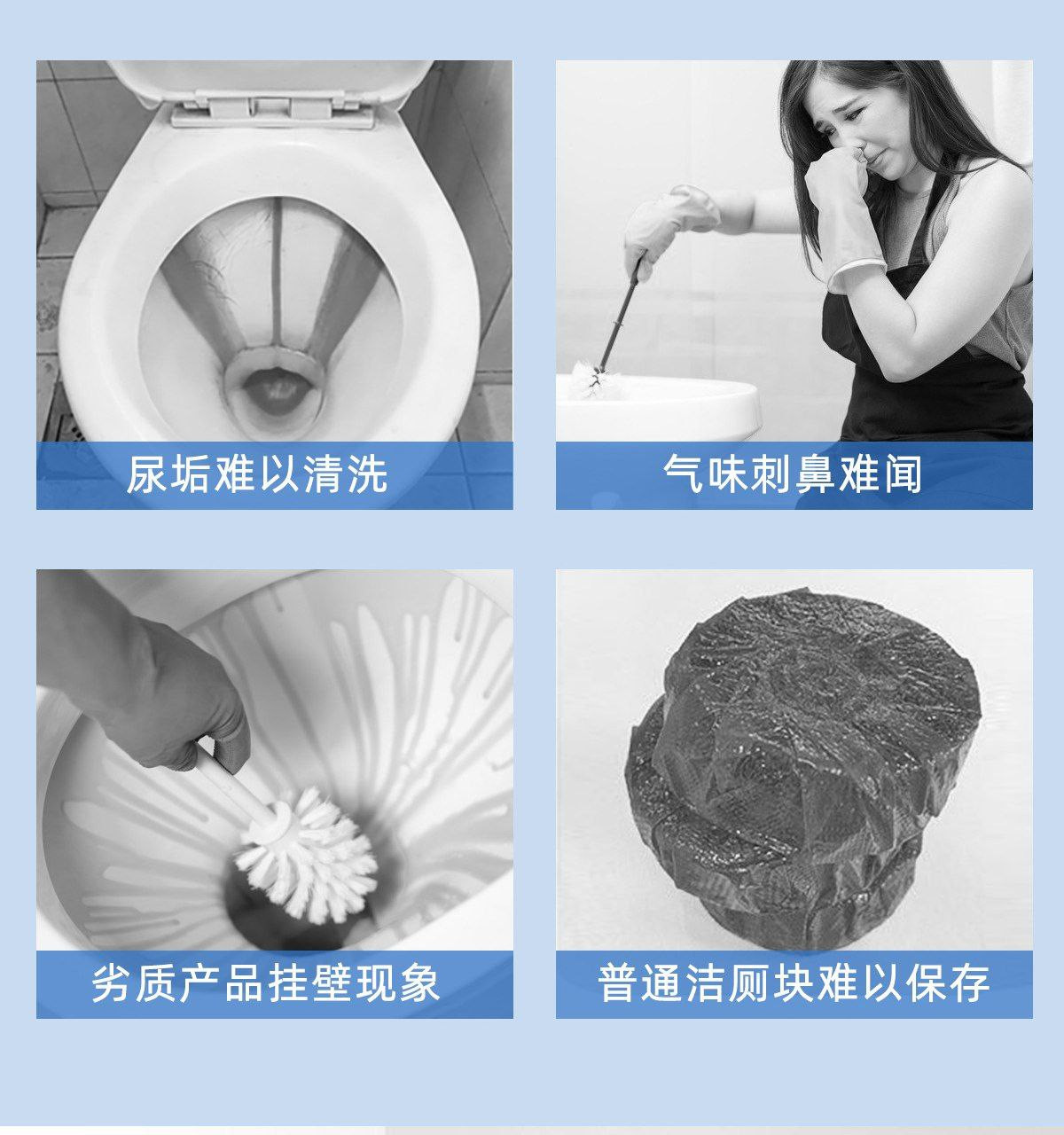 尿垢难以清洗

气味刺鼻难闻

劣质产品挂壁现象

普通洁厕块难以保存