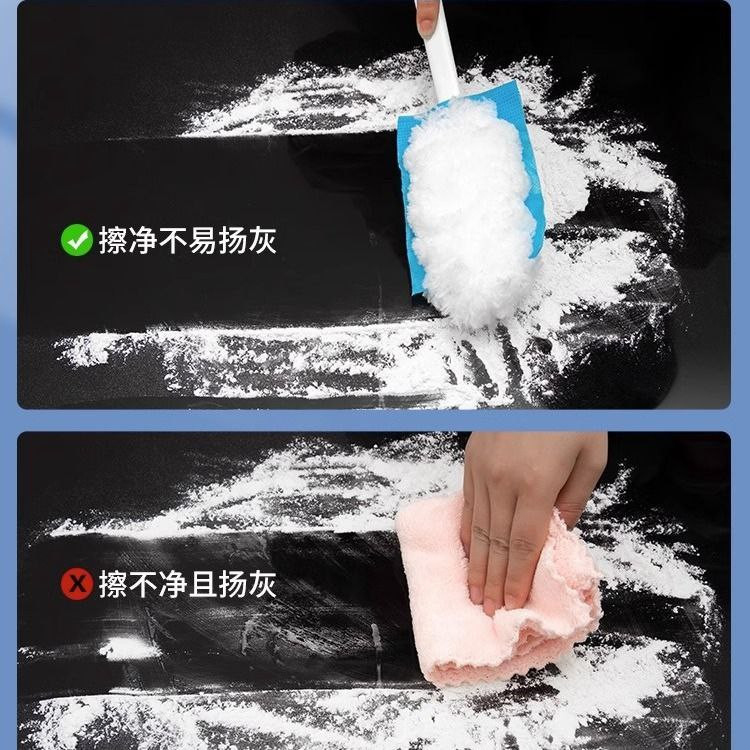 擦净不易扬灰

擦不净且扬灰